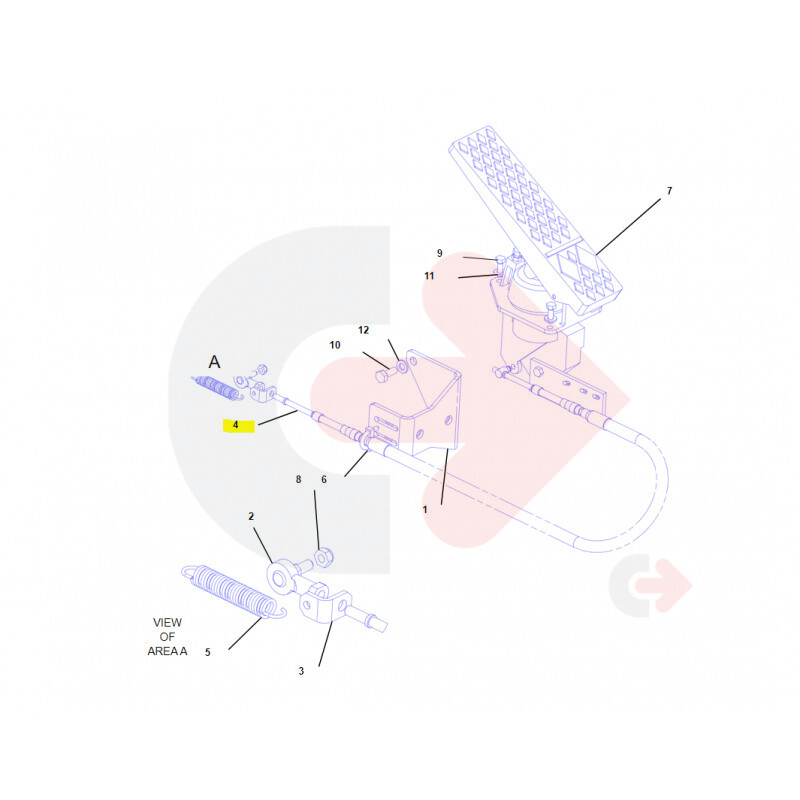 7

9

11

12

10

A

4

8 6

1

2

VIEW
OF
AREA A 5

3