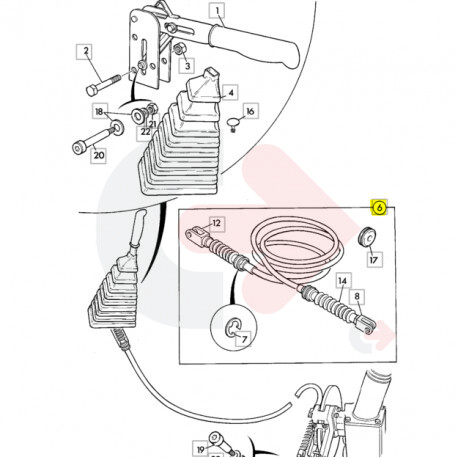 1
2
3
4
16
18
21
22
20
6
12
17
14
8
7
19