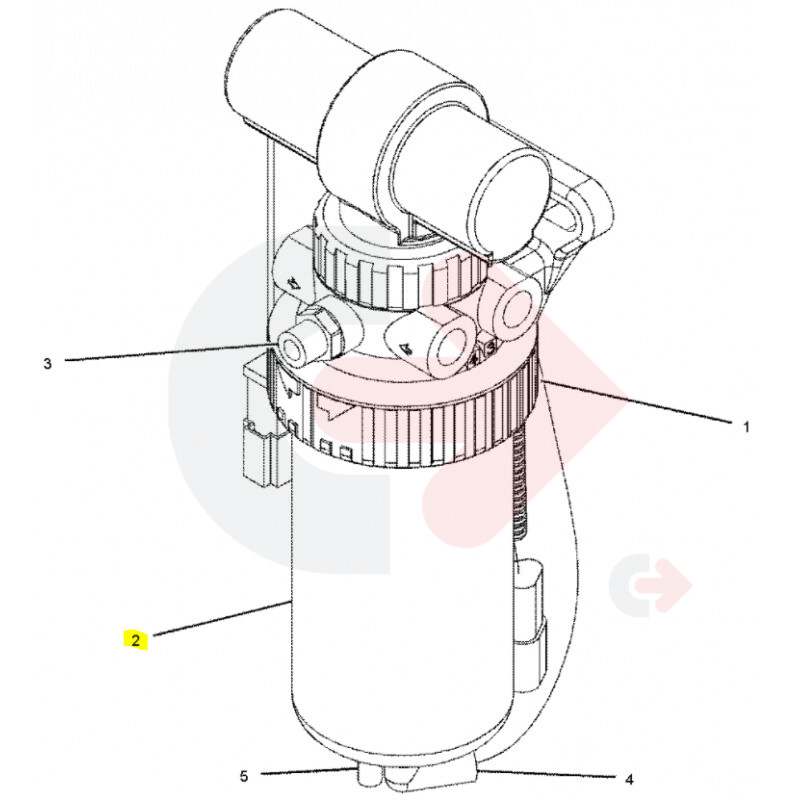 3

1

2

5

4