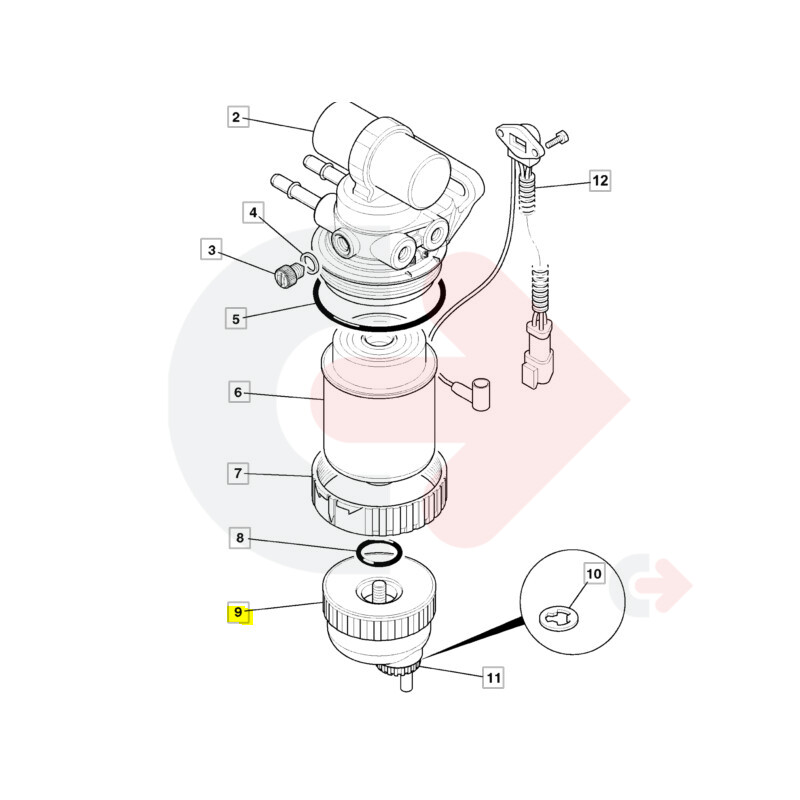 2
12
4
3
5
6
7
8
10
9
11