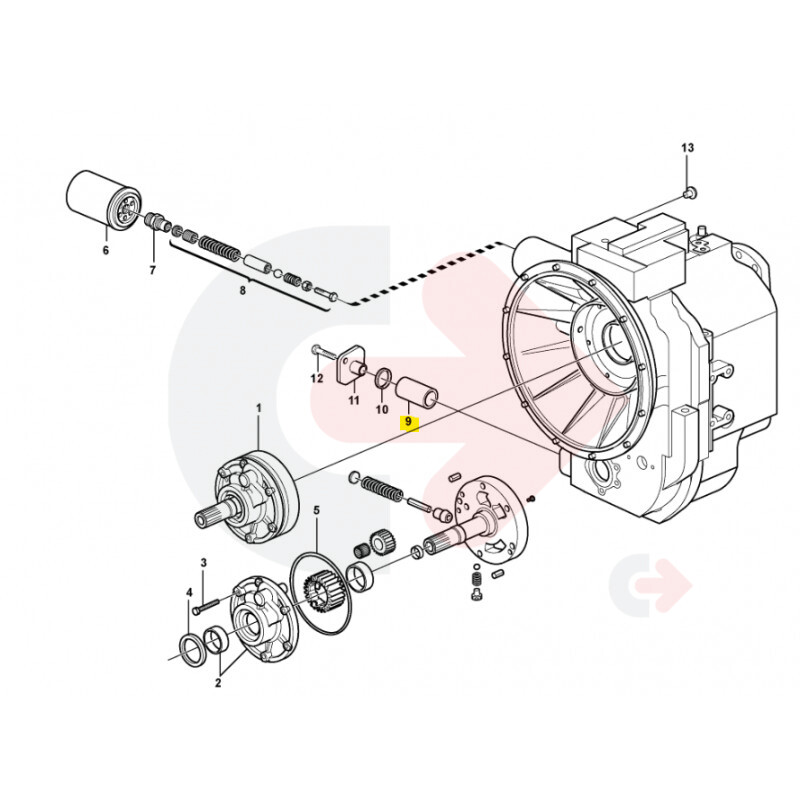 13
6
7
8
12
11
10
9
1
5
3
4
2