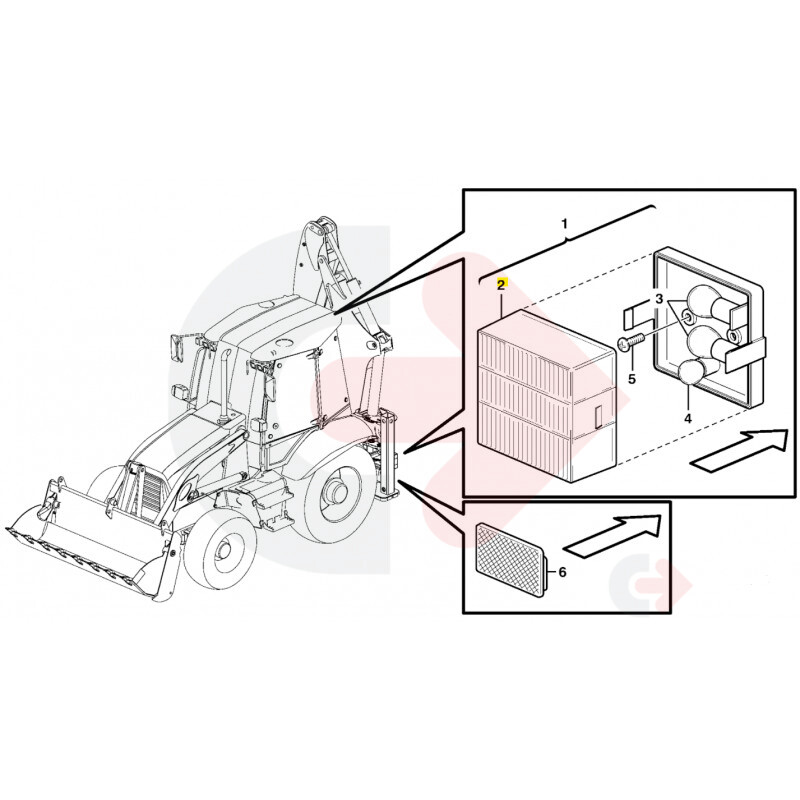 1
2
3
5
4
6