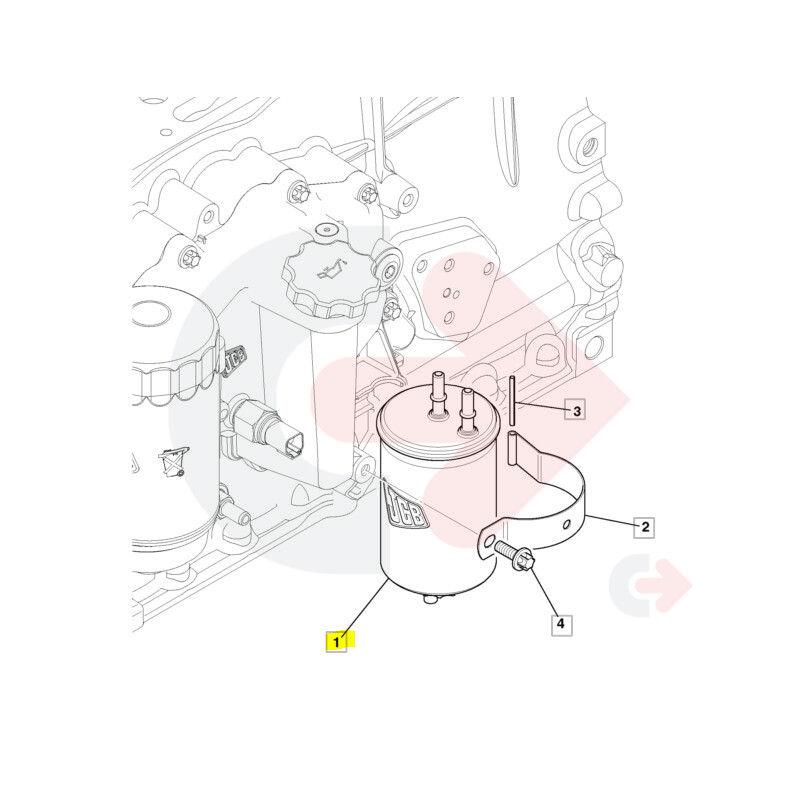 JCB
JCB
3
2
4
1