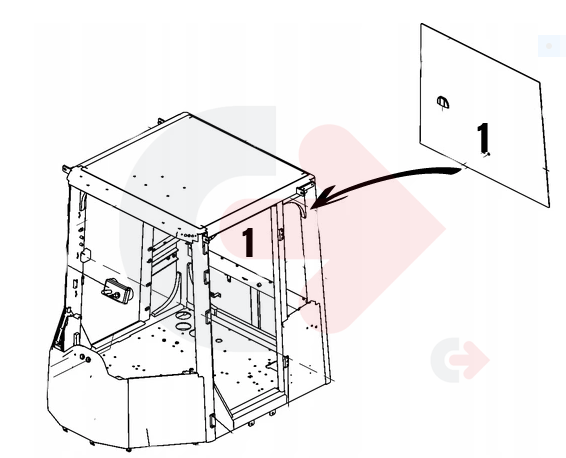 1

1