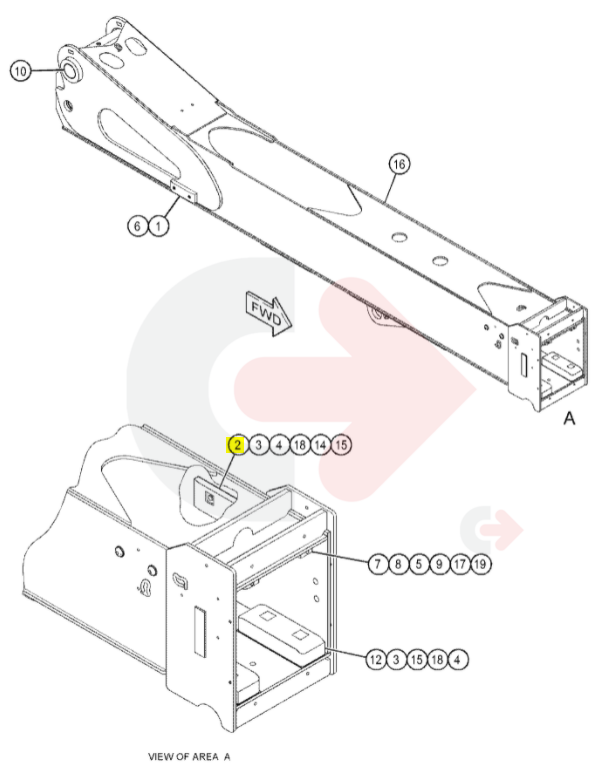 10

16

6 1

FWD

A

2 3 4 18 14 15

7 8 5 9 17 19

12 3 15 18 4

VIEW OF AREA A