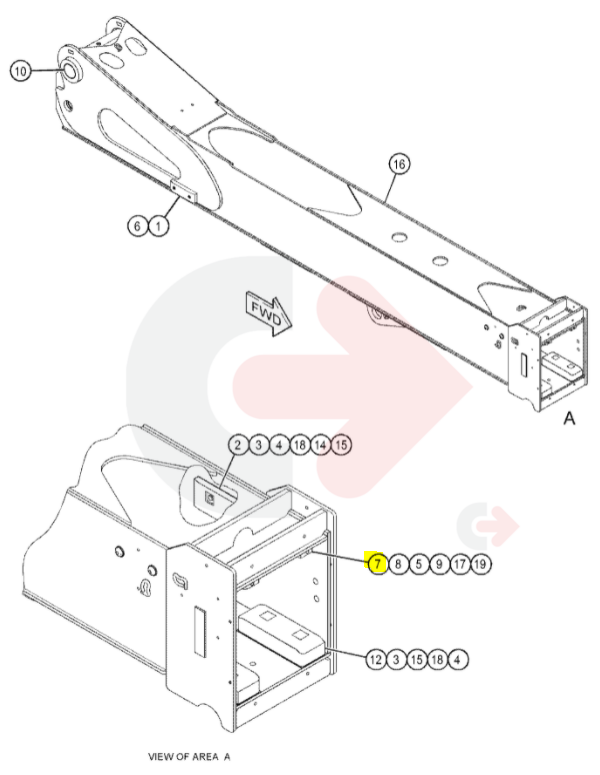 10

16

6 1

FWD

A

2 3 4 18 14 15

7 8 5 9 17 19

12 3 15 18 4

VIEW OF AREA A