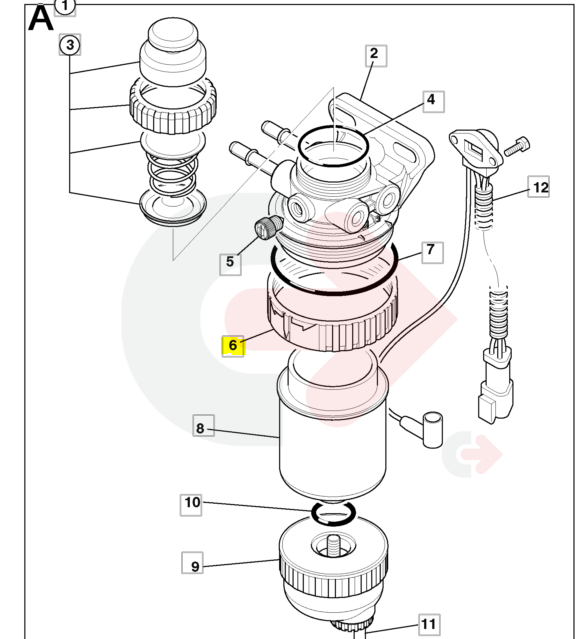 A
1
3
2
4
12
5
7
6
8
10
9
11