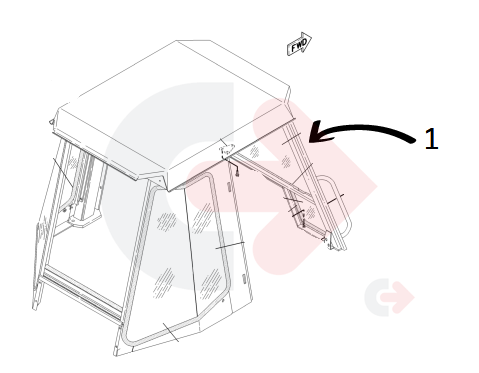 FWD

1