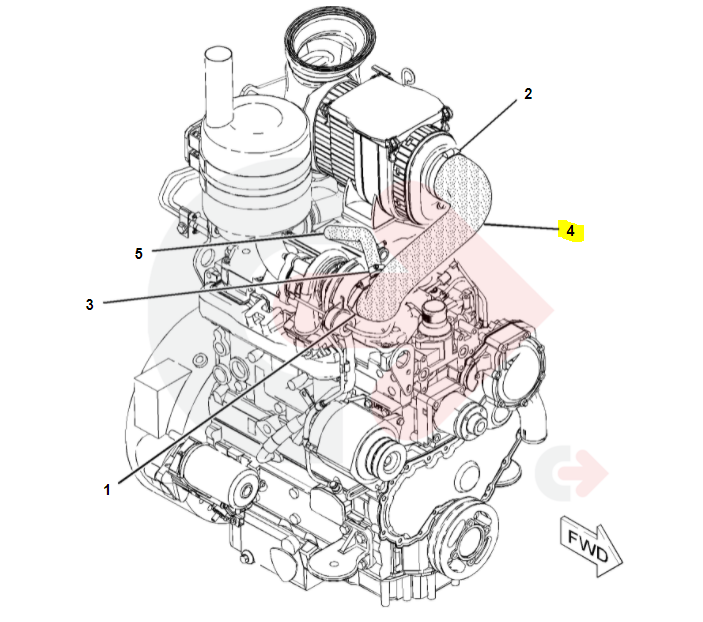 2

4

5

3

1

FWD