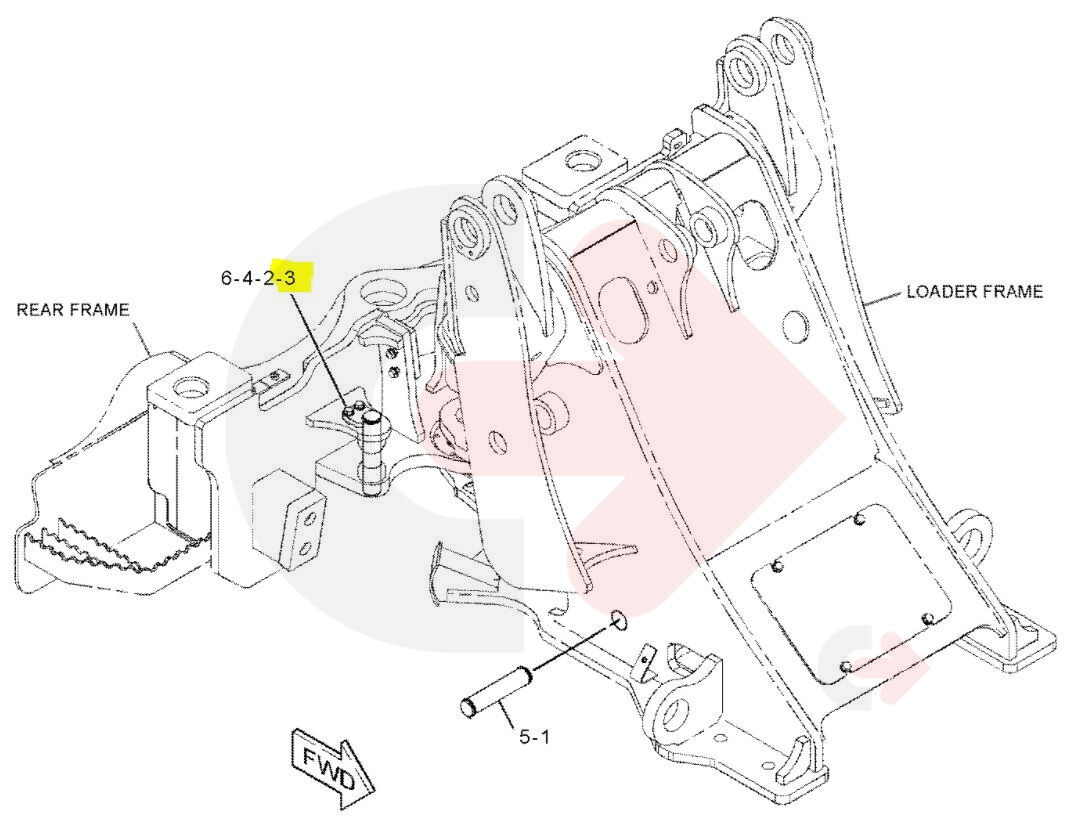 6-4-2-3

REAR FRAME

LOADER FRAME

5-1

FWD